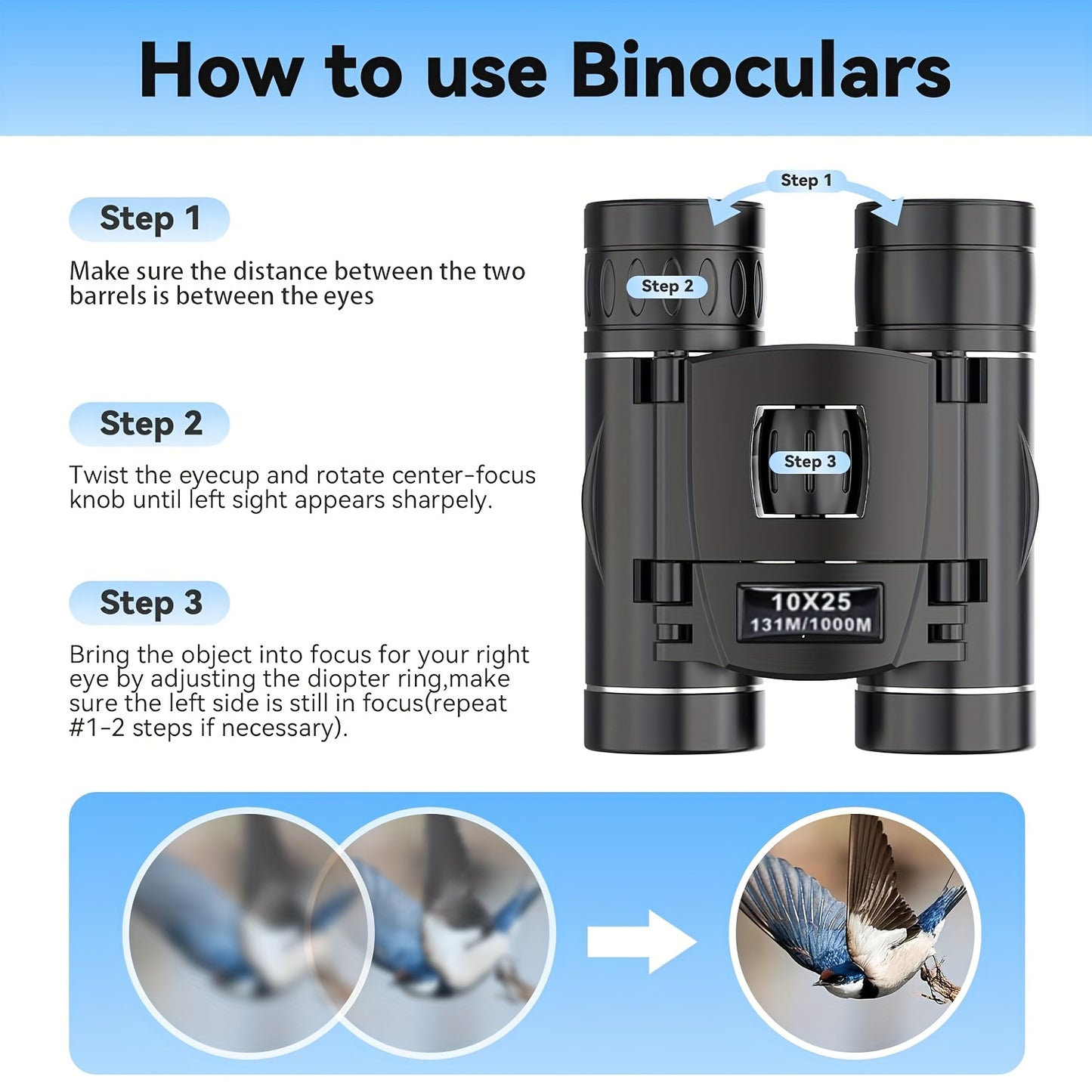 How to use Binoculars

Step 1

Make sure the distance between the two barrels is between the eyes

Step 2

Twist the eyecup and rotate center-focus knob until left sight appears sharpely.

Step 3

Bring the object into focus for your right eye by adjusting the diopter ring,make sure the left side is still in focus(repeat #1-2 steps if necessary).

Step 1

Step 2

Step 3

10X25
131M/1000M