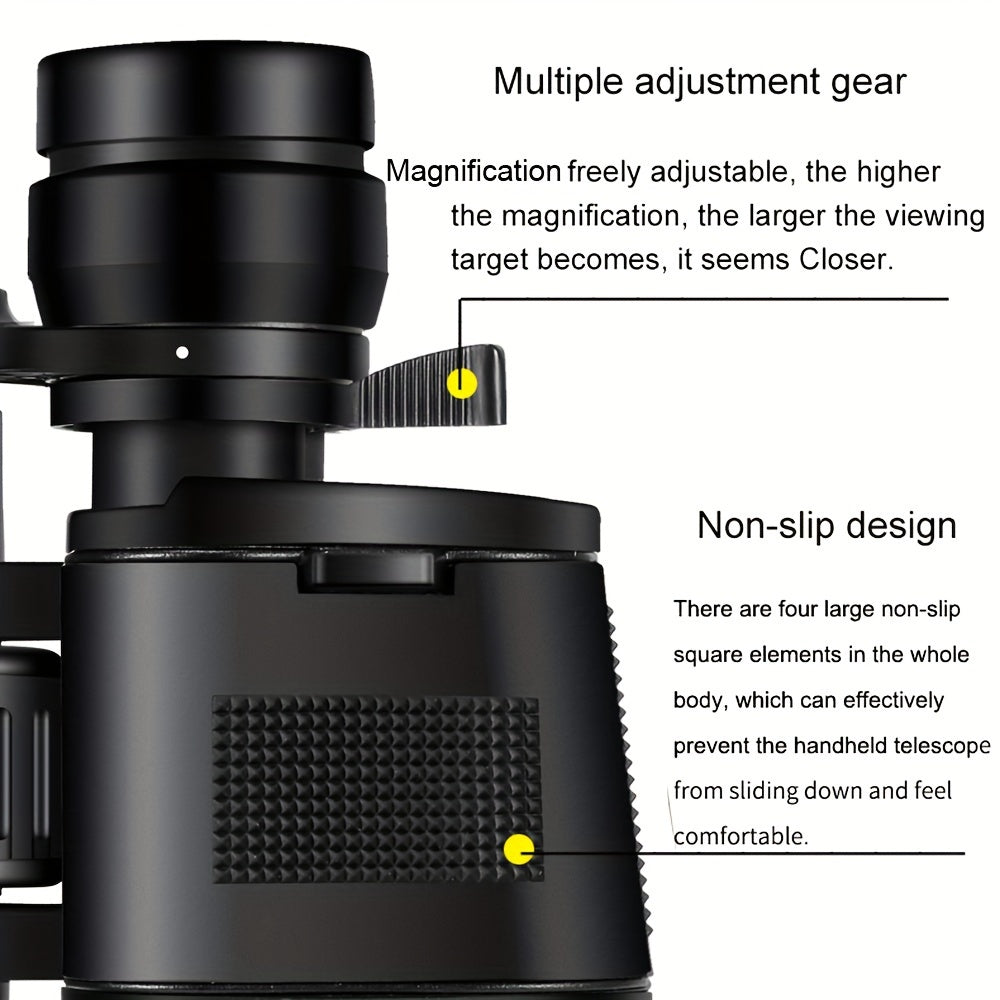 Multiple adjustment gear

Magnification freely adjustable, the higher the magnification, the larger the viewing target becomes, it seems Closer.

Non-slip design

There are four large non-slip square elements in the whole body, which can effectively prevent the handheld telescope from sliding down and feel comfortable.