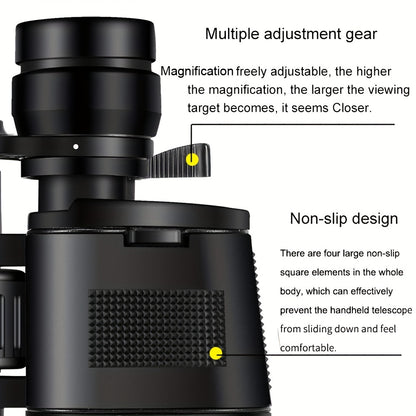 Multiple adjustment gear

Magnification freely adjustable, the higher the magnification, the larger the viewing target becomes, it seems Closer.

Non-slip design

There are four large non-slip square elements in the whole body, which can effectively prevent the handheld telescope from sliding down and feel comfortable.