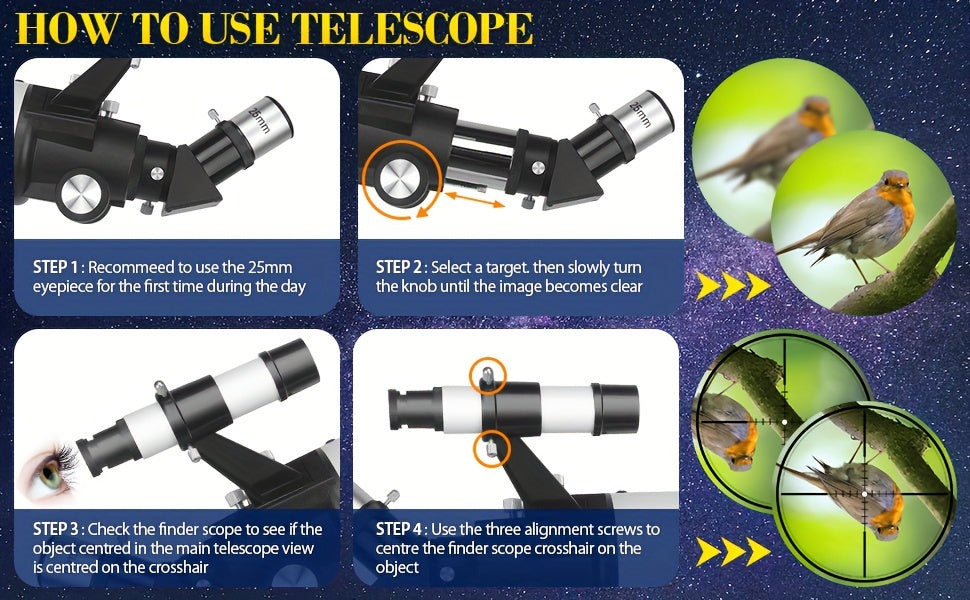 HOW TO USE TELESCOPE

25mm

STEP 1 : Recommeed to use the 25mm eyepiece for the first time during the day

25mm

STEP 2 : Select a target. then slowly turn the knob until the image becomes clear

STEP 3 : Check the finder scope to see if the object centred in the main telescope view is centred on the crosshair

STEP 4 : Use the three alignment screws to centre the finder scope crosshair on the object