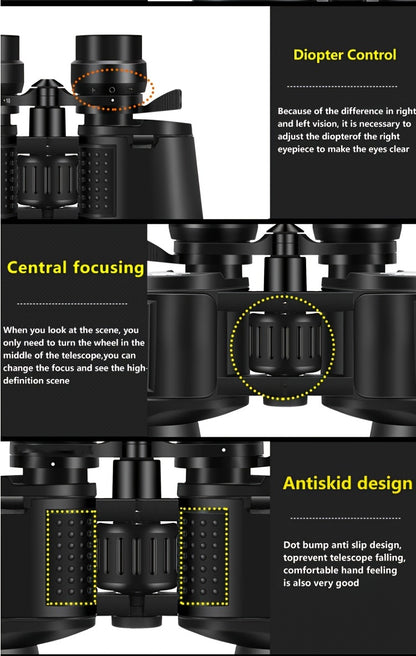 Diopter Control

Because of the difference in right and left vision, it is necessary to adjust the diopterof the right eyepiece to make the eyes clear

Central focusing

When you look at the scene, you only need to turn the wheel in the middle of the telescope,you can change the focus and see the high-definition scene

Antiskid design

Dot bump anti slip design, toprevent telescope falling, comfortable hand feeling is also very good