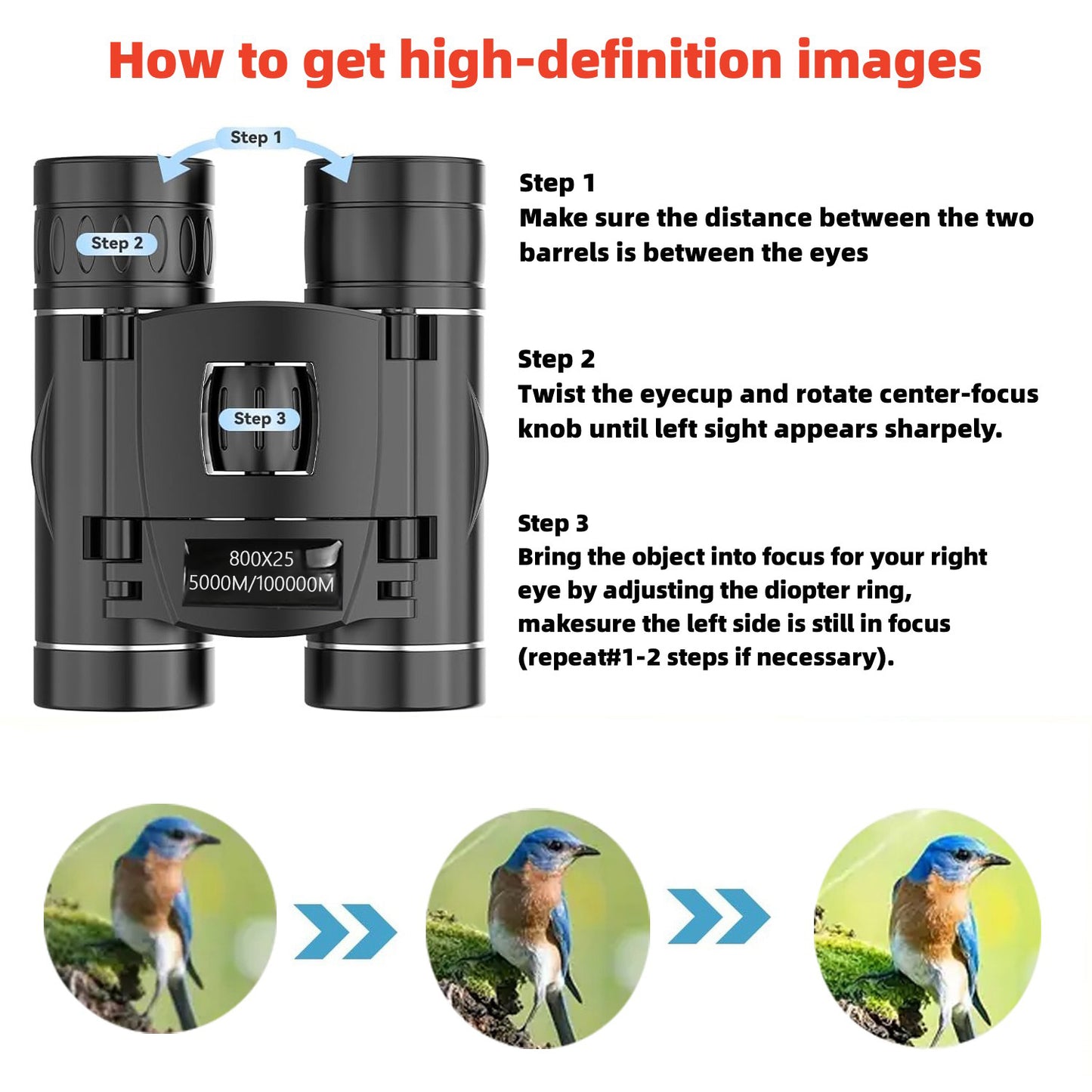 How to get high-definition images

Step 1

Step 2

Step 3

800X25
5000M/100000M

Step 1
Make sure the distance between the two barrels is between the eyes

Step 2
Twist the eyecup and rotate center-focus knob until left sight appears sharpely.

Step 3
Bring the object into focus for your right eye by adjusting the diopter ring, makesure the left side is still in focus (repeat#1-2 steps if necessary).