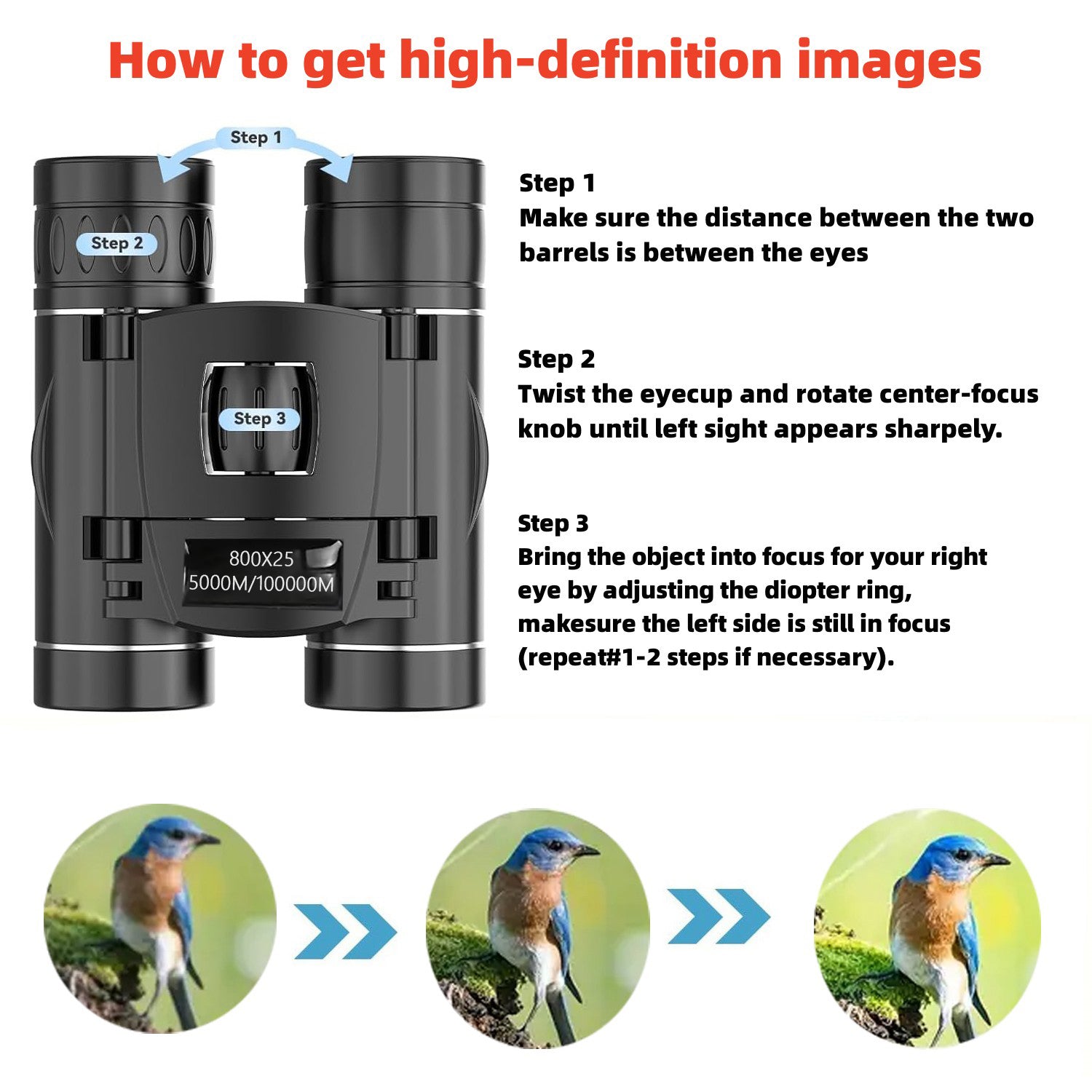 How to get high-definition images

Step 1

Step 2

Step 3

800X25
5000M/100000M

Step 1
Make sure the distance between the two barrels is between the eyes

Step 2
Twist the eyecup and rotate center-focus knob until left sight appears sharpely.

Step 3
Bring the object into focus for your right eye by adjusting the diopter ring, makesure the left side is still in focus (repeat#1-2 steps if necessary).