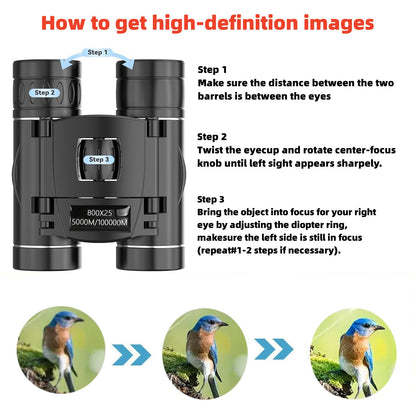 How to get high-definition images

Step 1

Step 2

Step 3

800X25
5000M/100000M

Step 1
Make sure the distance between the two barrels is between the eyes

Step 2
Twist the eyecup and rotate center-focus knob until left sight appears sharpely.

Step 3
Bring the object into focus for your right eye by adjusting the diopter ring, makesure the left side is still in focus (repeat#1-2 steps if necessary).